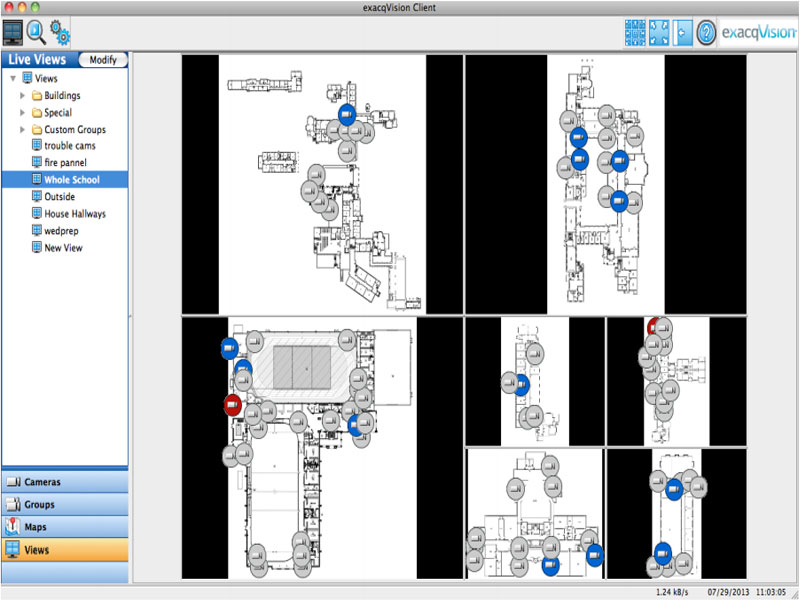 exacqVision Client

exacqVision

Live Views
Modify

Views
Buildings
Special
Custom Groups
trouble cams
fire pannel
Whole School
Outside
House Hallways
wedprep
New View

Cameras
Groups
Maps
Views

1.24 kB/s
07/29/2013
11:03:05